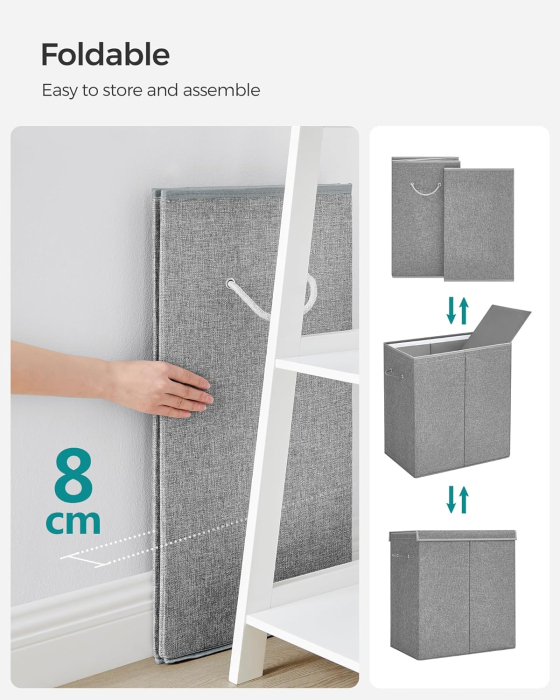 Foldable

Easy to store and assemble

8
cm