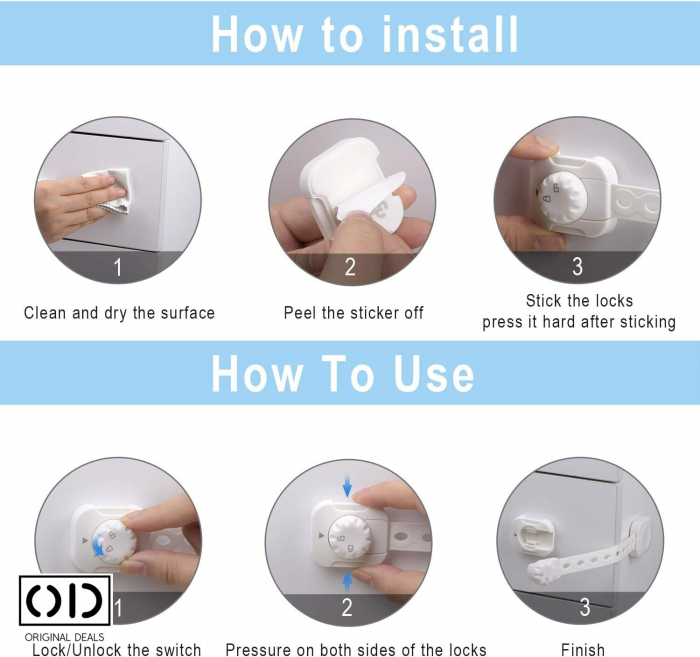 How to install

1
Clean and dry the surface

2
Peel the sticker off

3
Stick the locks
press it hard after sticking

How To Use

OD
ORIGINAL DEALS

1
Lock/Unlock the switch

2
Pressure on both sides of the locks

3
Finish