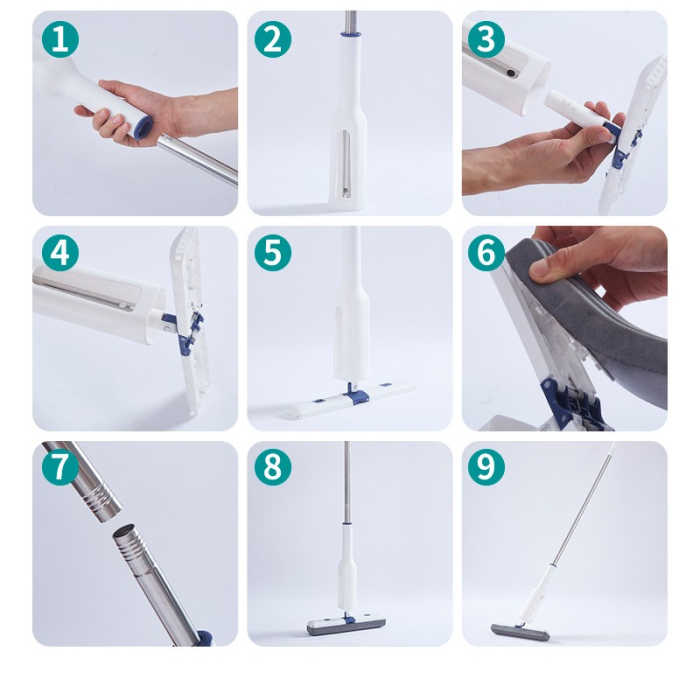 1
2
3
4
5
6
7
8
9