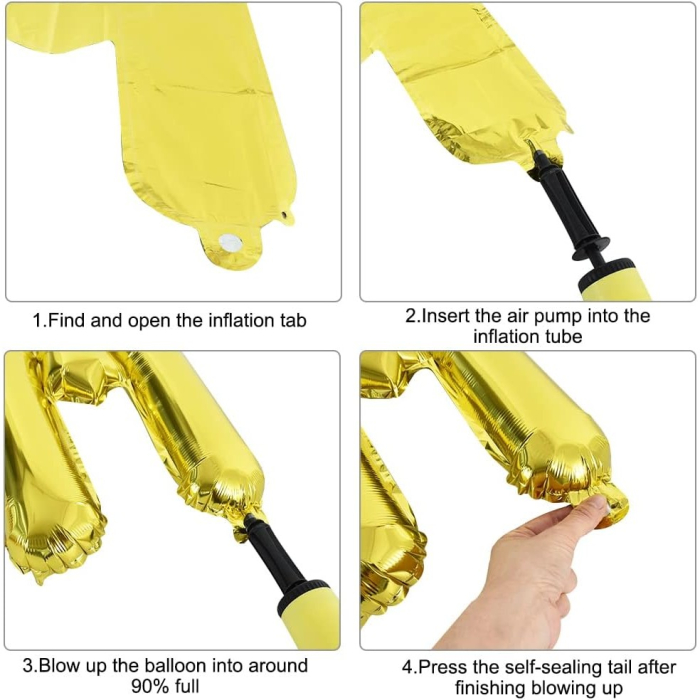 1.Find and open the inflation tab

2.Insert the air pump into the inflation tube

3.Blow up the balloon into around 90% full

4.Press the self-sealing tail after finishing blowing up