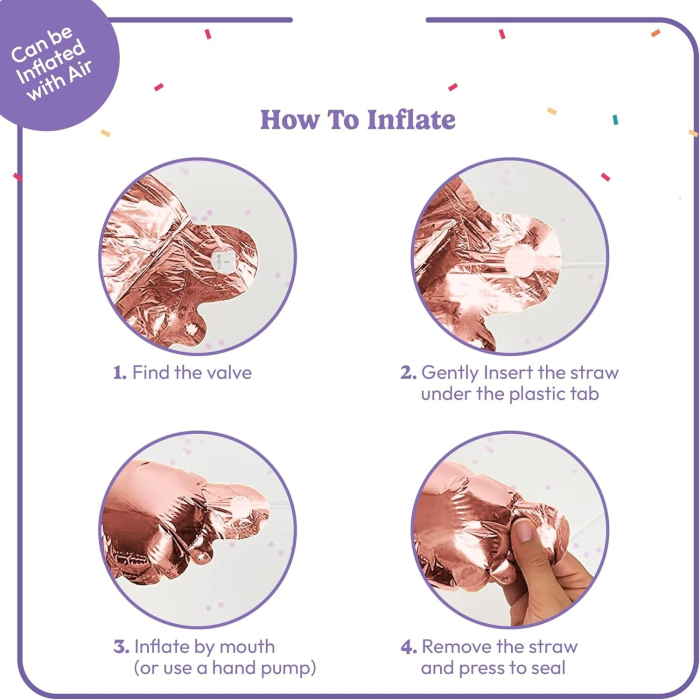 Can be Inflated with Air

How To Inflate

1. Find the valve

2. Gently Insert the straw under the plastic tab

3. Inflate by mouth (or use a hand pump)

4. Remove the straw and press to seal