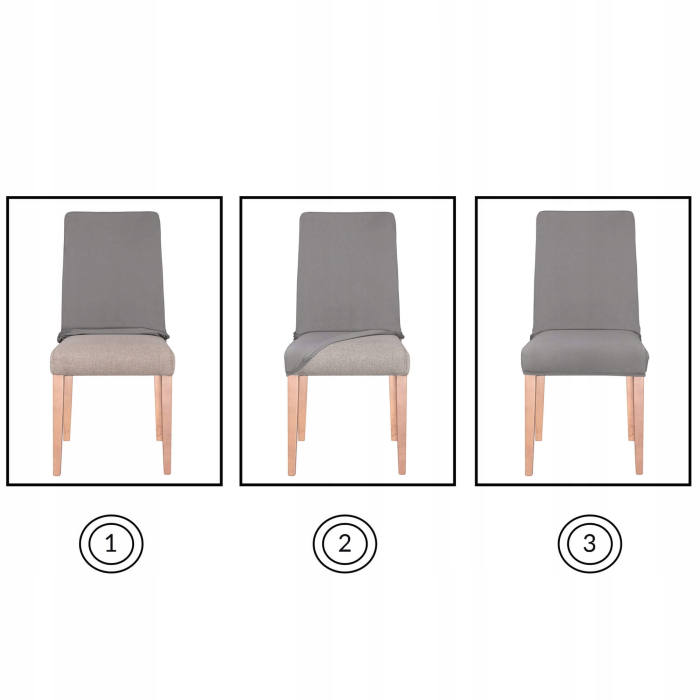 1

2

3