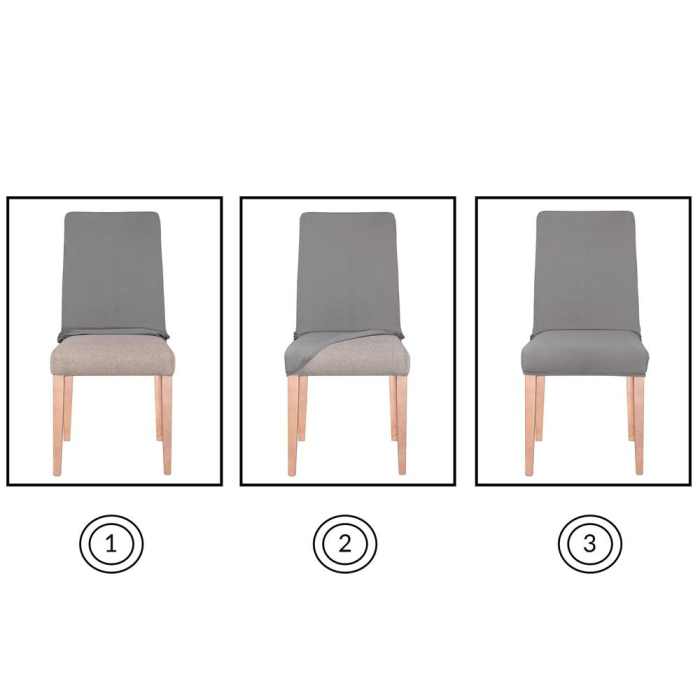 1

2

3