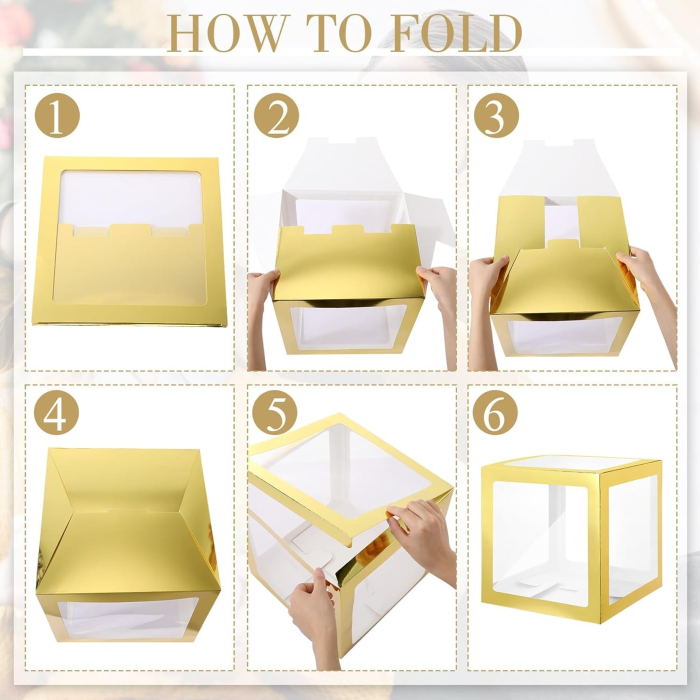 HOW TO FOLD

1

2

3

4

5

6