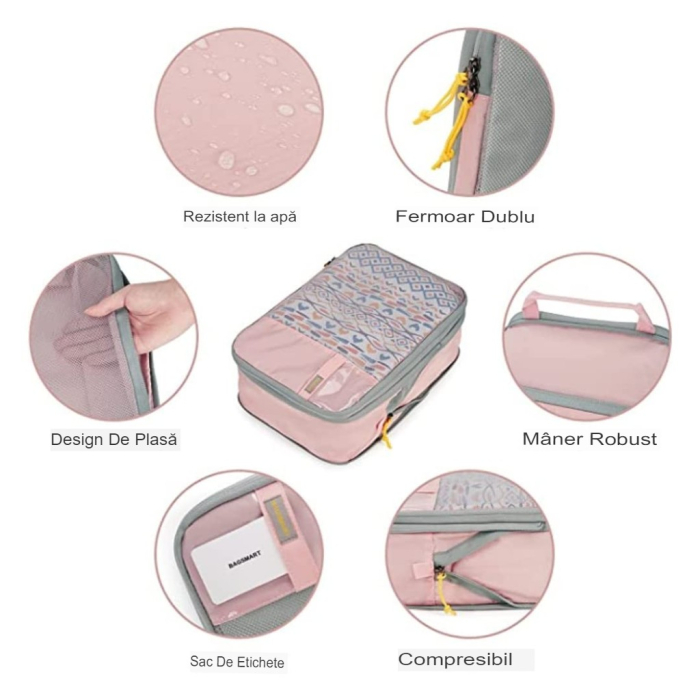 Rezistent la apă

Fermoar Dublu

Design De Plasă

Mâner Robust

BAGSMART

Sac De Etichete

Compresibil