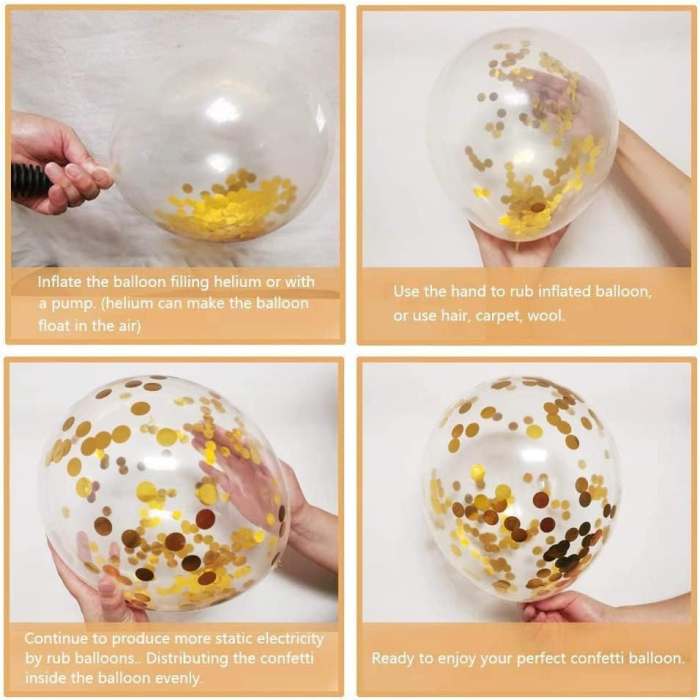 Inflate the balloon filling helium or with a pump. (helium can make the balloon float in the air)

Use the hand to rub inflated balloon, or use hair, carpet, wool.

Continue to produce more static electricity by rub balloons.. Distributing the confetti inside the balloon evenly.

Ready to enjoy your perfect confetti balloon.