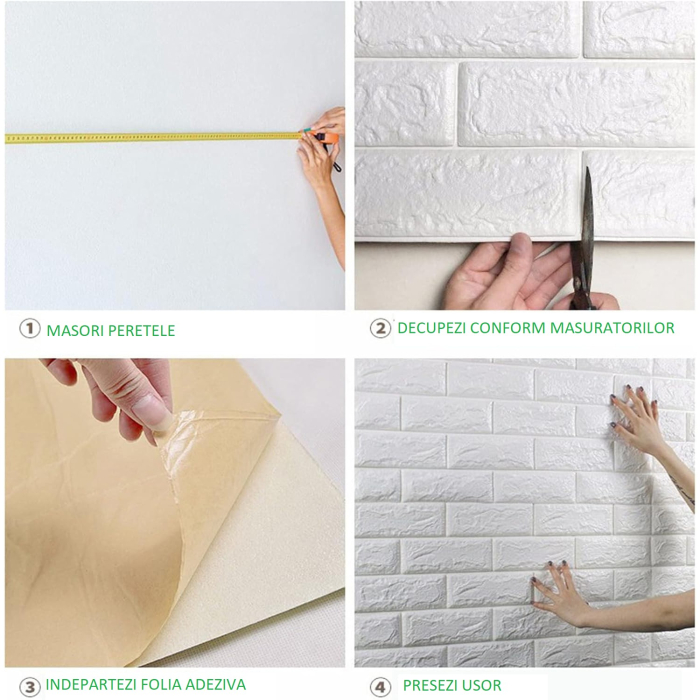 ① MASORI PERETELE

② DECUPEZI CONFORM MASURATORILOR

③ INDEPARTEZI FOLIA ADEZIVA

④ PRESEZI USOR