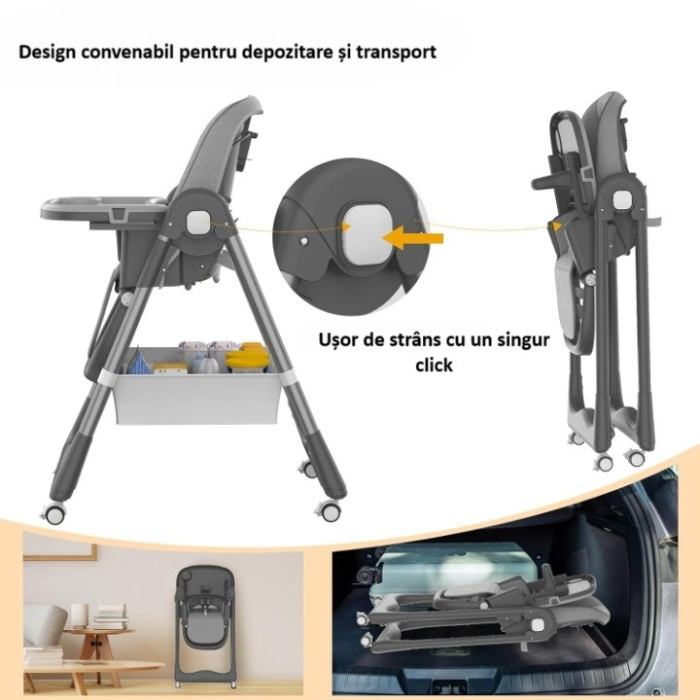 Design convenabil pentru depozitare și transport

Ușor de strâns cu un singur click