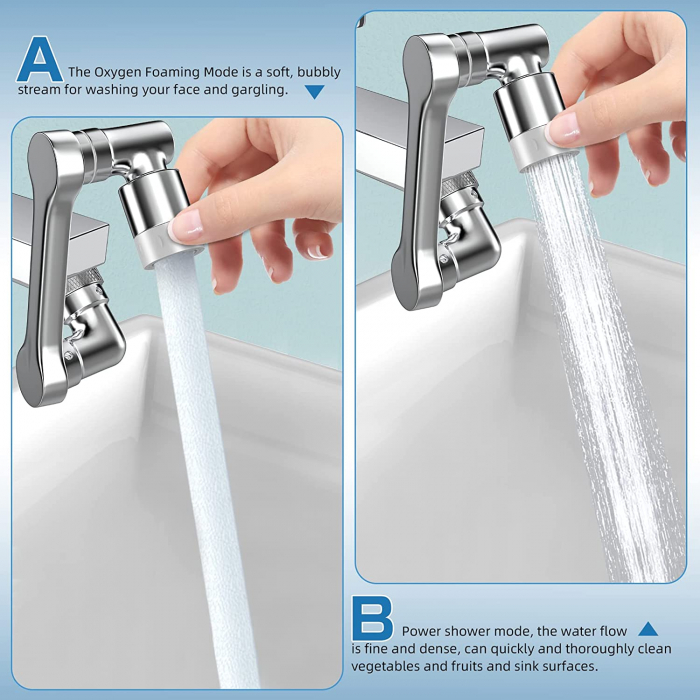 A The Oxygen Foaming Mode is a soft, bubbly stream for washing your face and gargling.

B Power shower mode, the water flow is fine and dense, can quickly and thoroughly clean vegetables and fruits and sink surfaces.