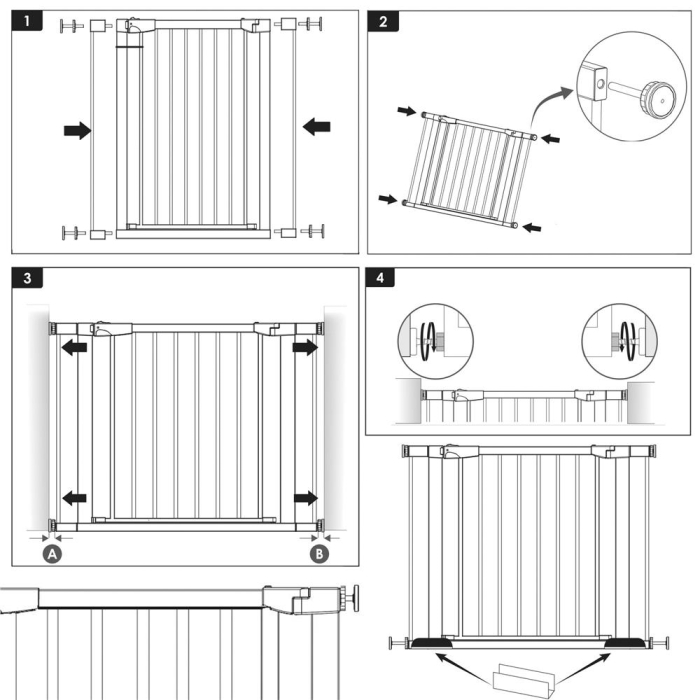 1

2

3

A

B

4