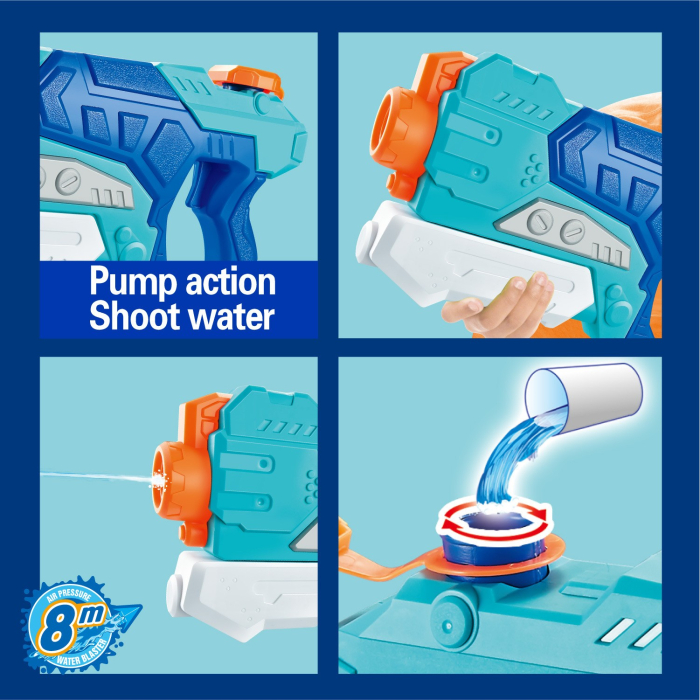 Pump action
Shoot water

AIR PRESSURE
8m
WATER BLASTER