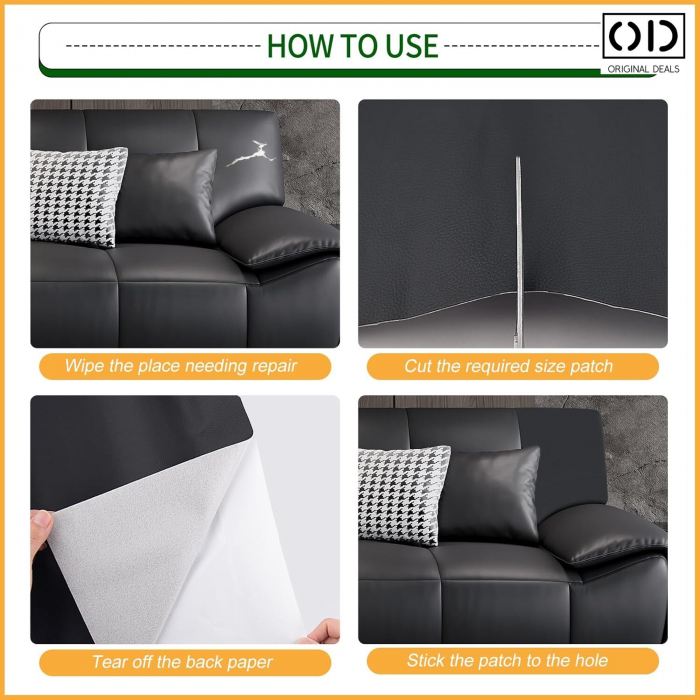 HOW TO USE

OD
ORIGINAL DEALS

Wipe the place needing repair

Cut the required size patch

Tear off the back paper

Stick the patch to the hole