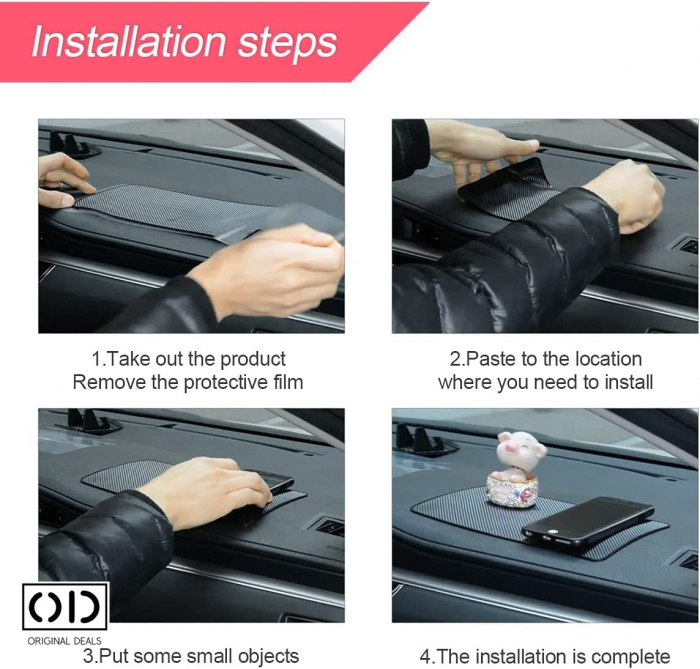 Installation steps

1.Take out the product
Remove the protective film

2.Paste to the location
where you need to install

OD
ORIGINAL DEALS

3.Put some small objects

4.The installation is complete