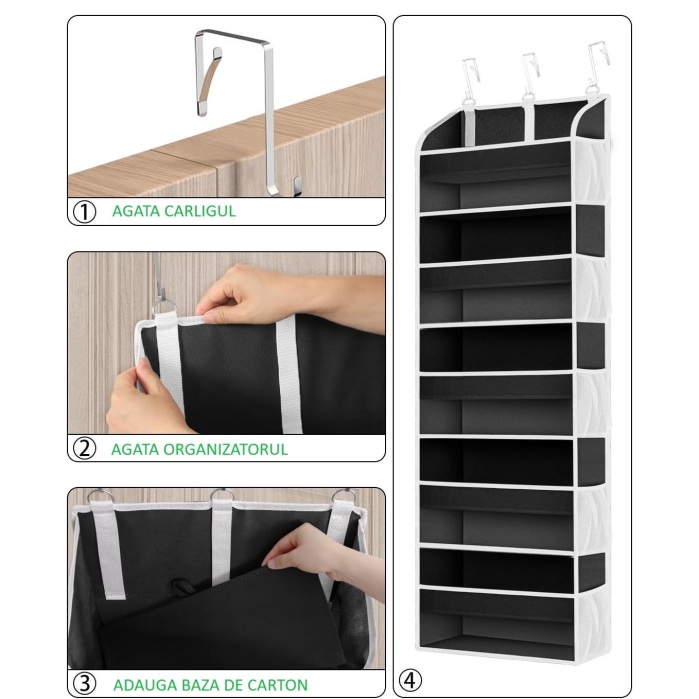 ① AGATA CARLIGUL

② AGATA ORGANIZATORUL

③ ADAUGA BAZA DE CARTON

④