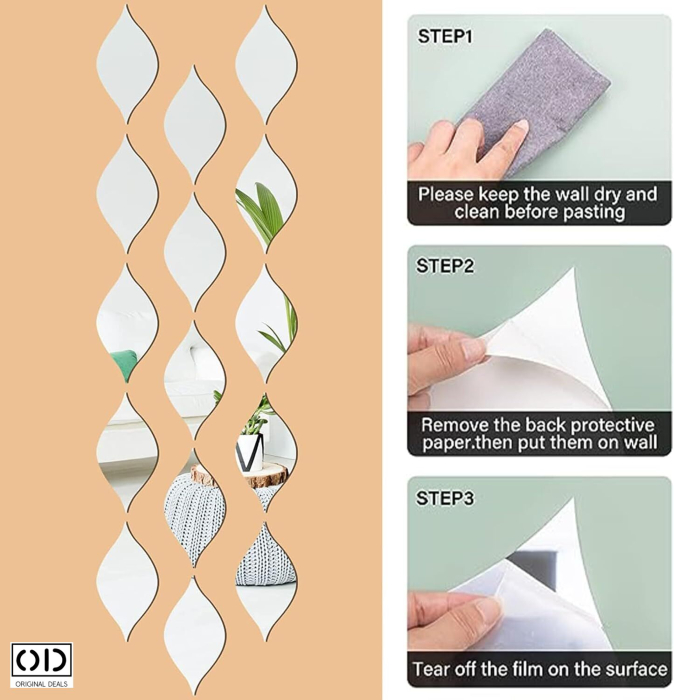 STEP1

Please keep the wall dry and clean before pasting

STEP2

Remove the back protective paper.then put them on wall

STEP3

Tear off the film on the surface

OD
ORIGINAL DEALS