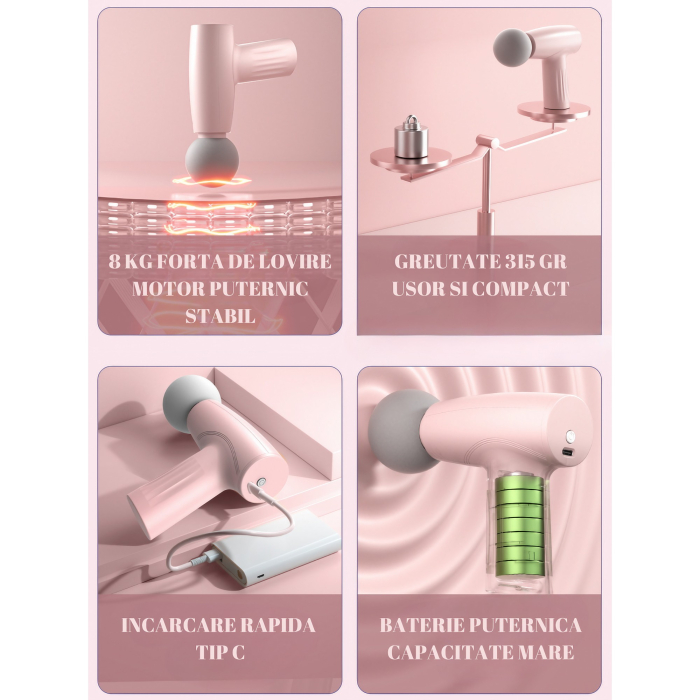 8 KG FORTA DE LOVIRE
MOTOR PUTERNIC
STABIL

GREUTATE 315 GR
USOR SI COMPACT

INCARCARE RAPIDA
TIP C

BATERIE PUTERNICA
CAPACITATE MARE