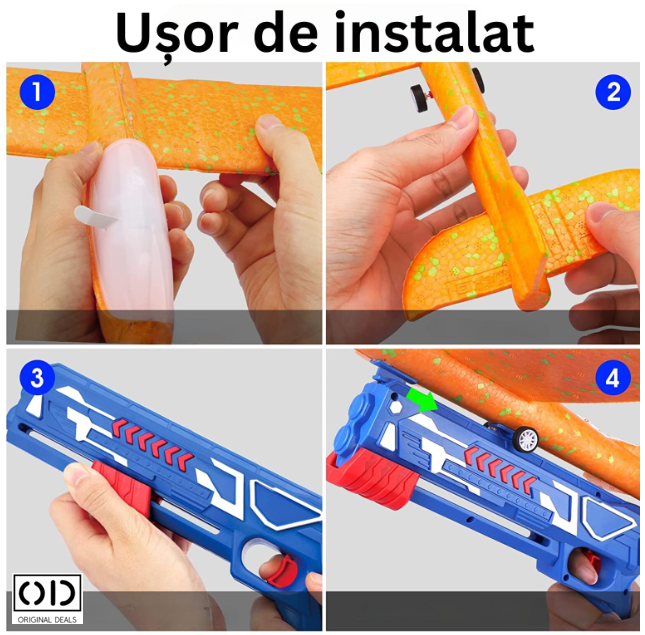 Ușor de instalat

1

2

3

4

OD
ORIGINAL DEALS