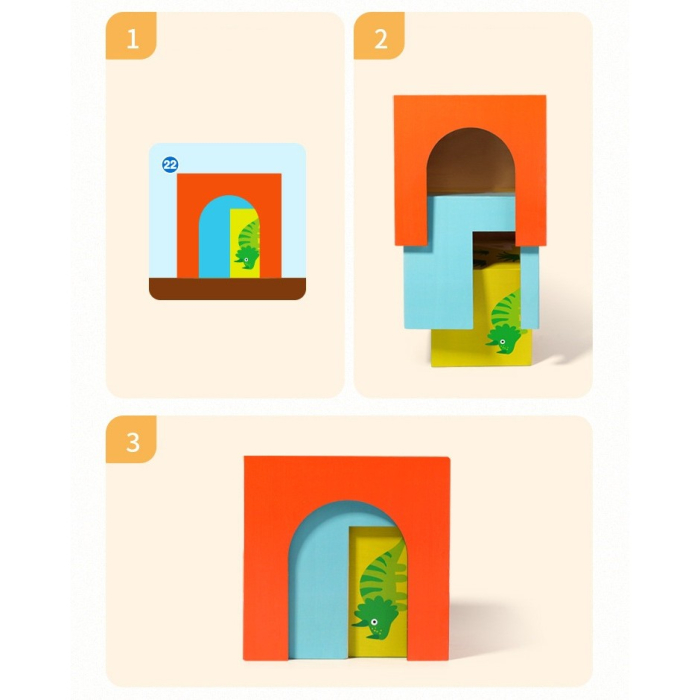 1

22

2

3