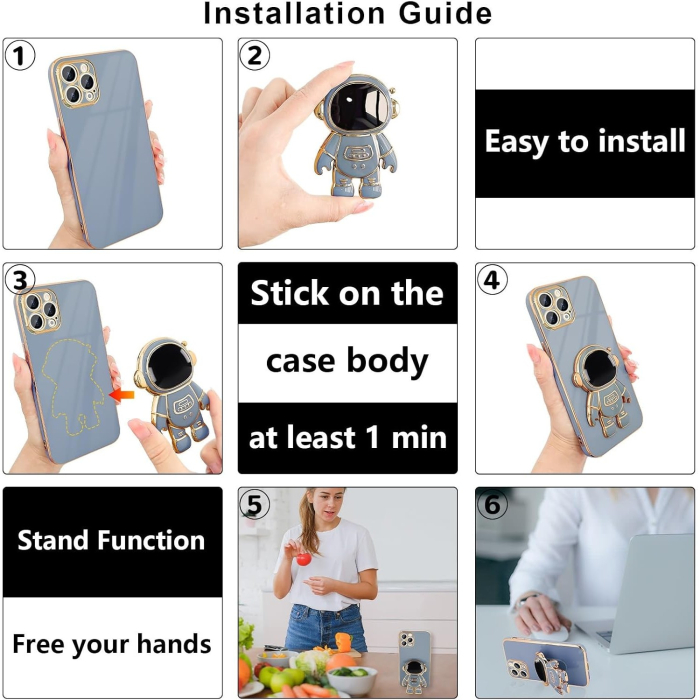 Installation Guide

1

2

Easy to install

3

Stick on the

case body

at least 1 min

4

Stand Function

Free your hands

5

6