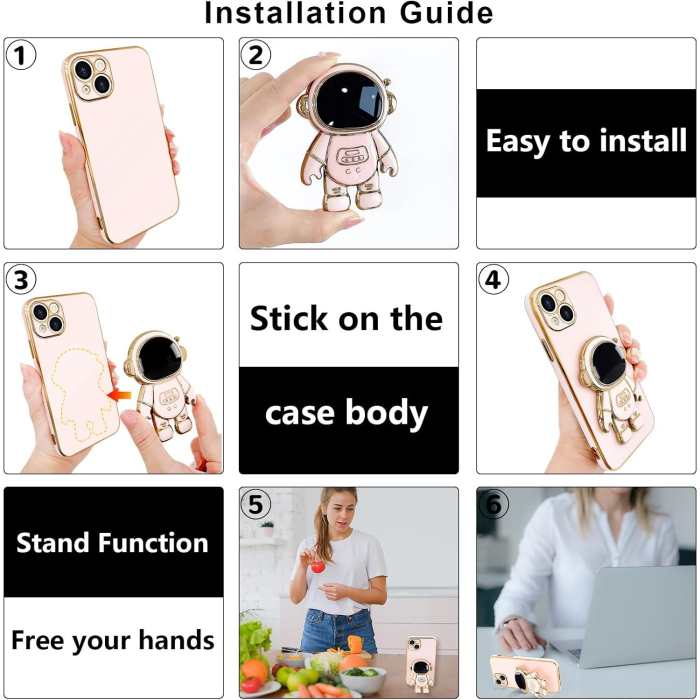 Installation Guide

1

2

Easy to install

3

Stick on the

case body

4

Stand Function

Free your hands

5

6