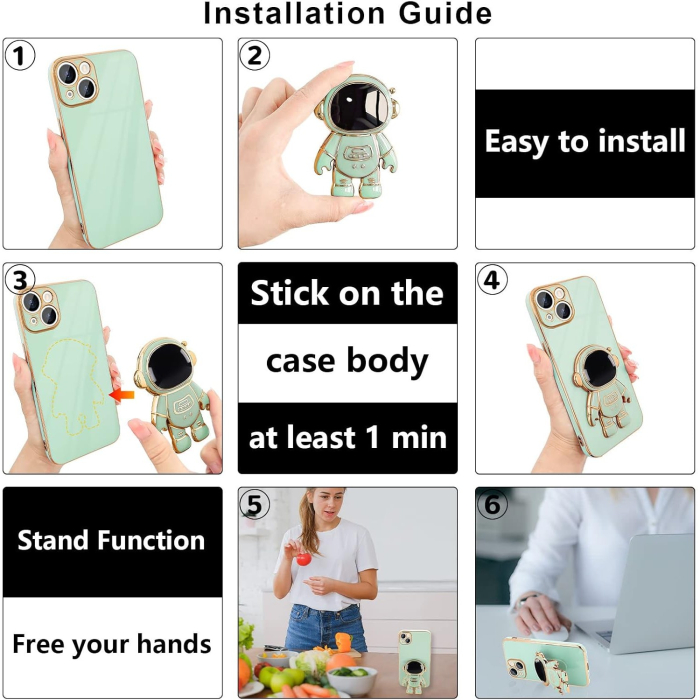 Installation Guide

1

2

Easy to install

3

Stick on the

case body

at least 1 min

4

Stand Function

Free your hands

5

6