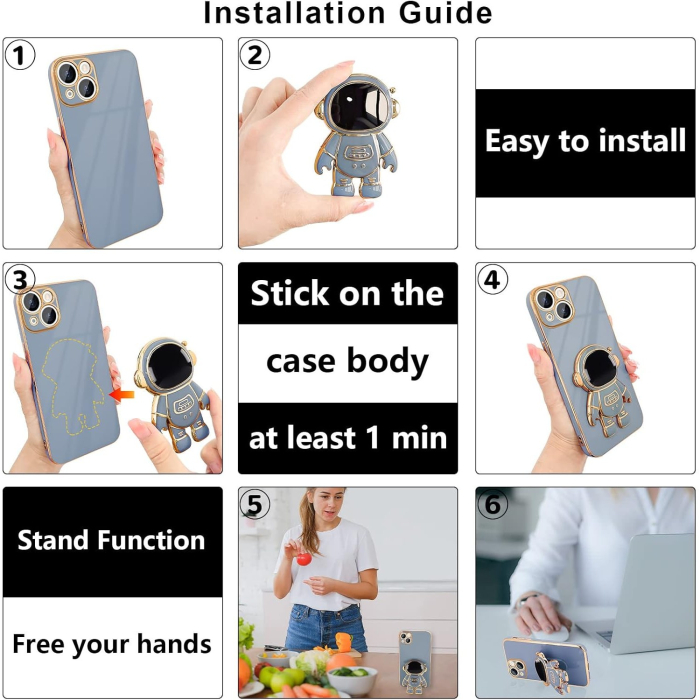 Installation Guide

1

2

Easy to install

3

Stick on the

case body

at least 1 min

4

Stand Function

Free your hands

5

6