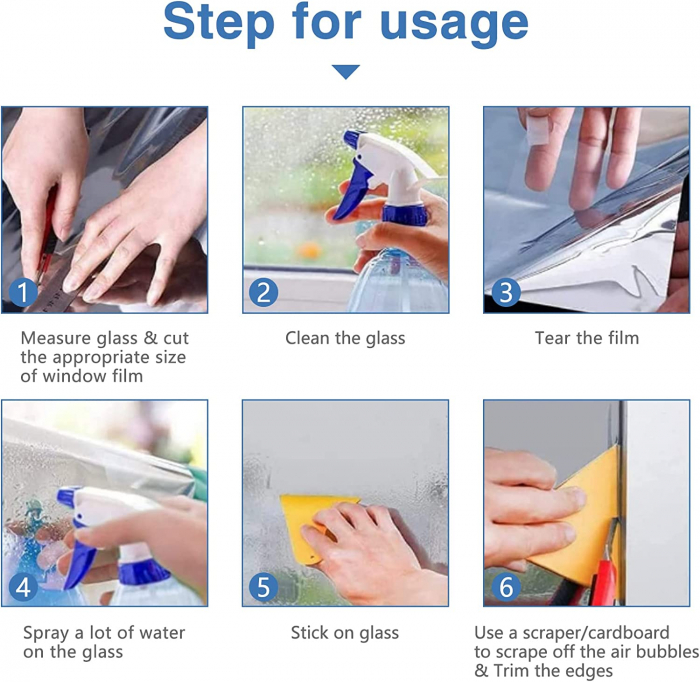 Step for usage

1

Measure glass & cut the appropriate size of window film

2

Clean the glass

3

Tear the film

4

Spray a lot of water on the glass

5

Stick on glass

6

Use a scraper/cardboard to scrape off the air bubbles & Trim the edges