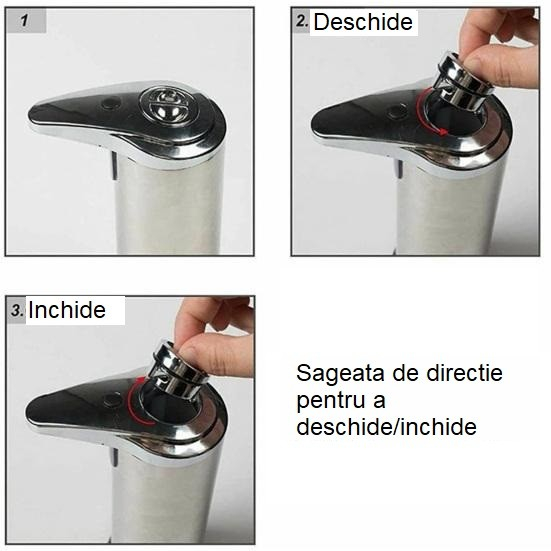 1

2. Deschide

3. Inchide

Sageata de directie pentru a deschide/inchide