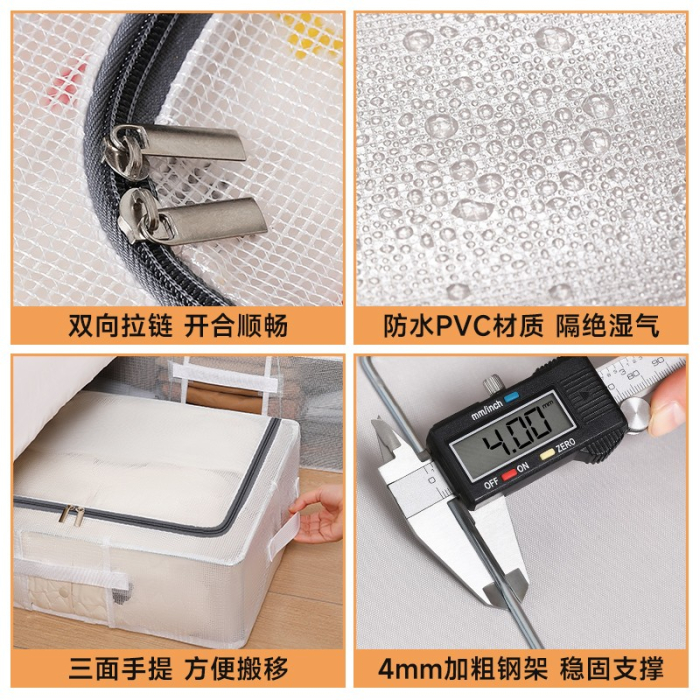 双向拉链 开合顺畅

防水PVC材质 隔绝湿气

三面手提 方便搬移

mm/inch
4.00 mm
OFF ON ZERO
80 90

4mm加粗钢架 稳固支撑