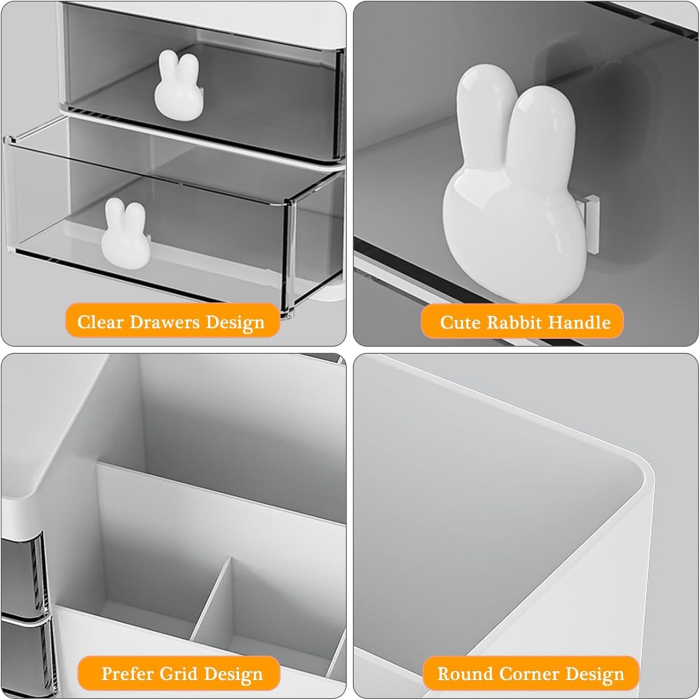 Clear Drawers Design

Cute Rabbit Handle

Prefer Grid Design

Round Corner Design