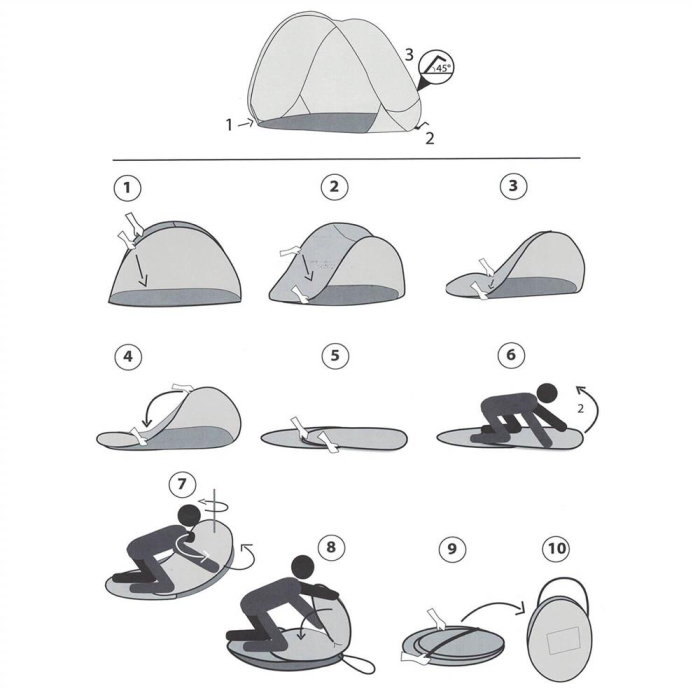 3
45°
1
2

1
2
3
4
5
6
2
7
8
9
10