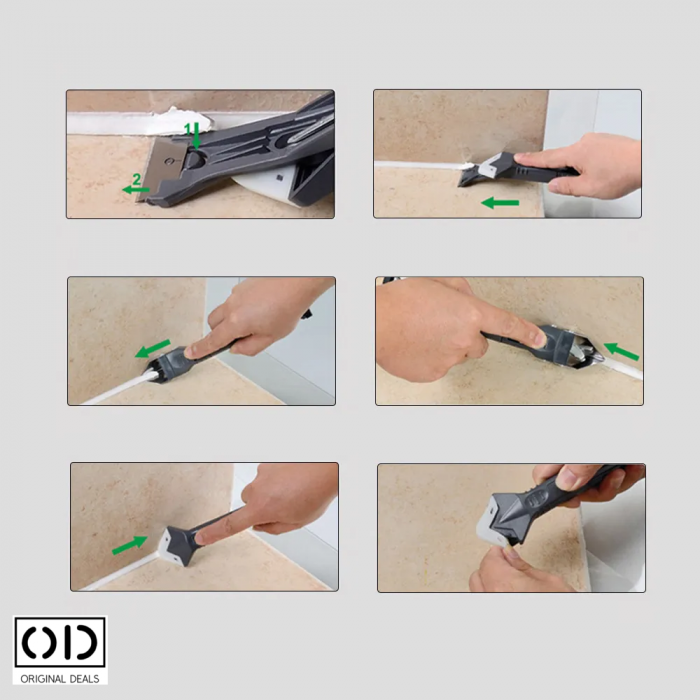 1
2

OD
ORIGINAL DEALS