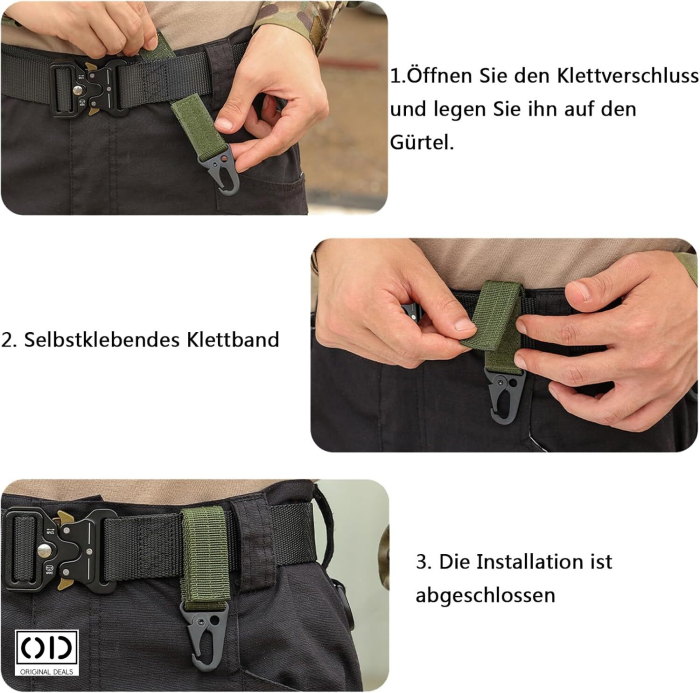 1.Öffnen Sie den Klettverschluss und legen Sie ihn auf den Gürtel.

2. Selbstklebendes Klettband

3. Die Installation ist abgeschlossen

OD
ORIGINAL DEALS