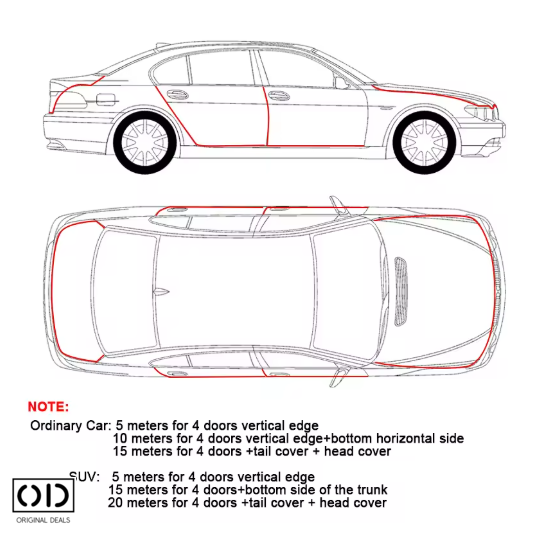 NOTE:

Ordinary Car: 5 meters for 4 doors vertical edge
10 meters for 4 doors vertical edge+bottom horizontal side
15 meters for 4 doors +tail cover + head cover

SUV: 5 meters for 4 doors vertical edge
15 meters for 4 doors+bottom side of the trunk
20 meters for 4 doors +tail cover + head cover

OD
ORIGINAL DEALS