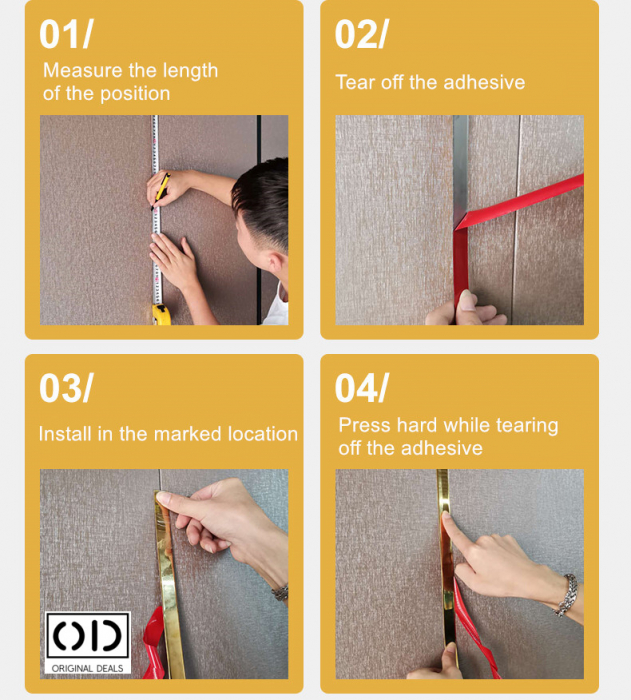 01/
Measure the length of the position

02/
Tear off the adhesive

03/
Install in the marked location

OD
ORIGINAL DEALS

04/
Press hard while tearing off the adhesive