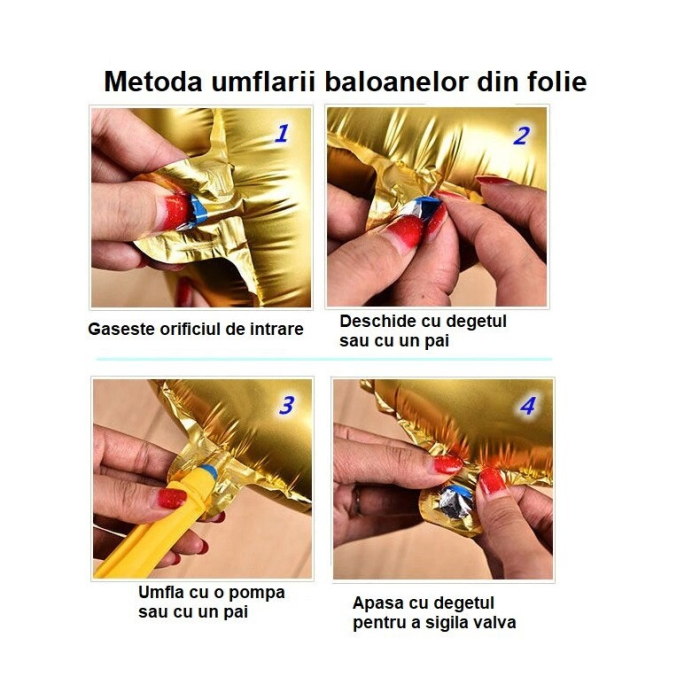 Metoda umflarii baloanelor din folie

1

Gaseste orificiul de intrare

2

Deschide cu degetul sau cu un pai

3

Umfla cu o pompa sau cu un pai

4

Apasa cu degetul pentru a sigila valva