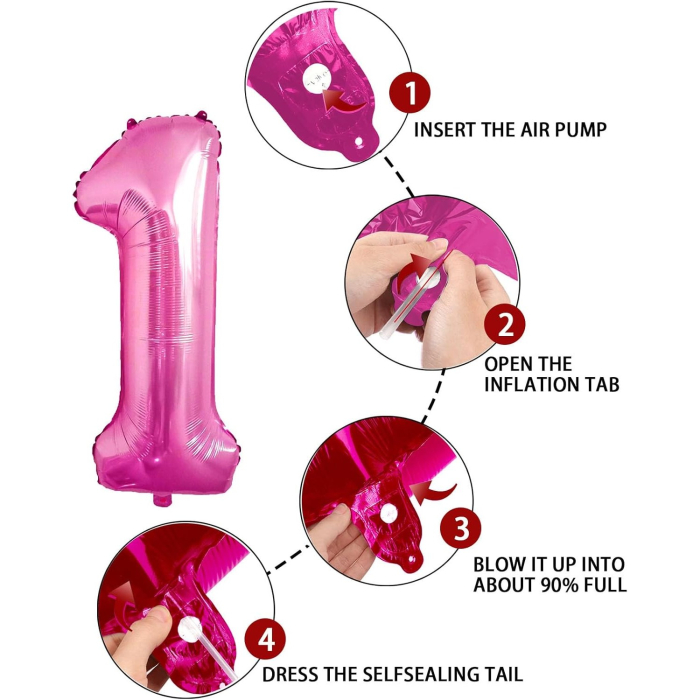 1
INSERT THE AIR PUMP

2
OPEN THE INFLATION TAB

3
BLOW IT UP INTO ABOUT 90% FULL

4
DRESS THE SELFSEALING TAIL