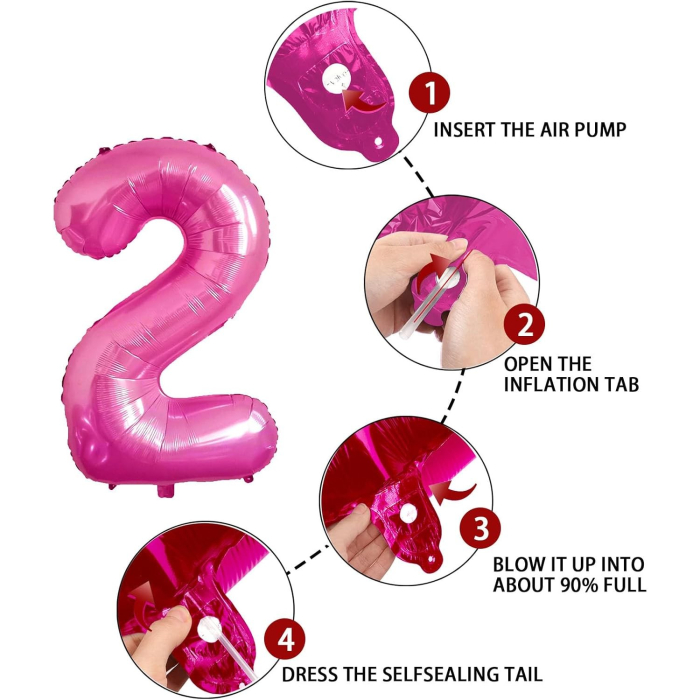 1
INSERT THE AIR PUMP

2
OPEN THE INFLATION TAB

3
BLOW IT UP INTO ABOUT 90% FULL

4
DRESS THE SELFSEALING TAIL