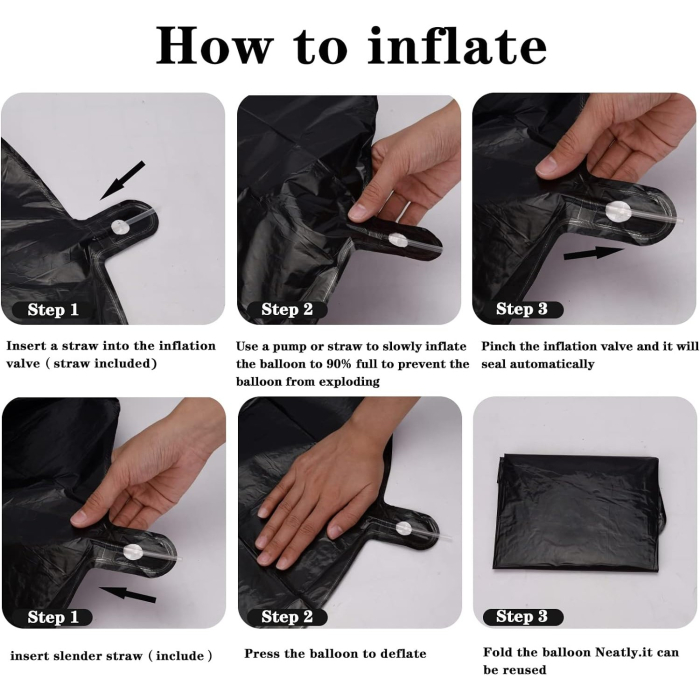 How to inflate

Step 1

Insert a straw into the inflation valve（straw included）

Step 2

Use a pump or straw to slowly inflate the balloon to 90% full to prevent the balloon from exploding

Step 3

Pinch the inflation valve and it will seal automatically

Step 1

insert slender straw（include）

Step 2

Press the balloon to deflate

Step 3

Fold the balloon Neatly.it can be reused