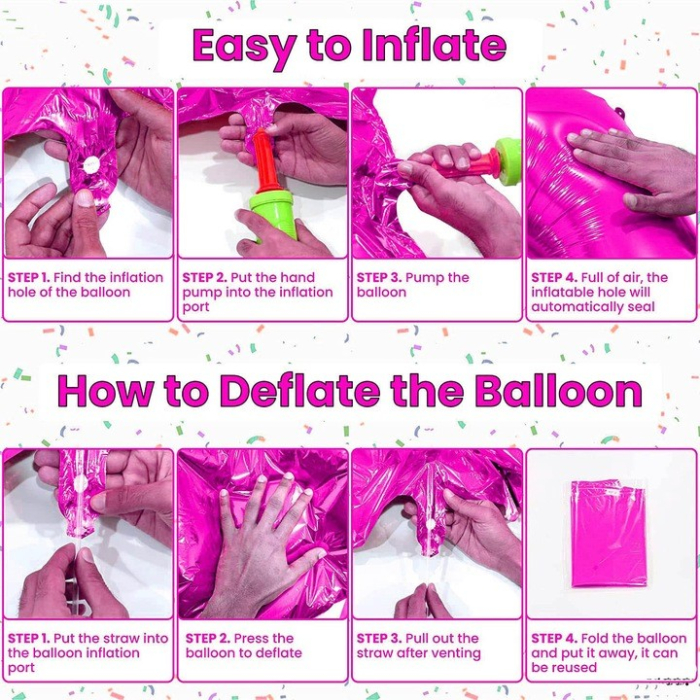 Easy to Inflate

STEP 1. Find the inflation hole of the balloon

STEP 2. Put the hand pump into the inflation port

STEP 3. Pump the balloon

STEP 4. Full of air, the inflatable hole will automatically seal

How to Deflate the Balloon

STEP 1. Put the straw into the balloon inflation port

STEP 2. Press the balloon to deflate

STEP 3. Pull out the straw after venting

STEP 4. Fold the balloon and put it away, it can be reused