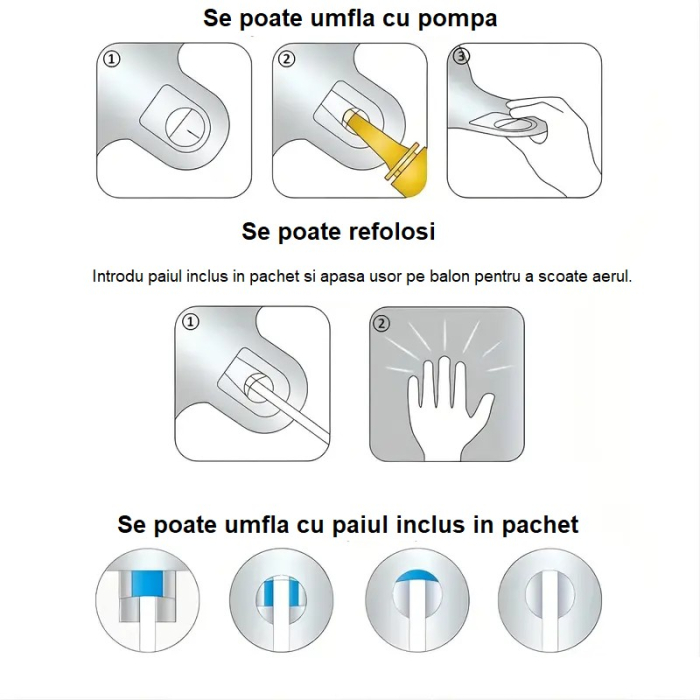 Se poate umfla cu pompa

①

②

③

Se poate refolosi

Introdu paiul inclus in pachet si apasa usor pe balon pentru a scoate aerul.

①

②

Se poate umfla cu paiul inclus in pachet