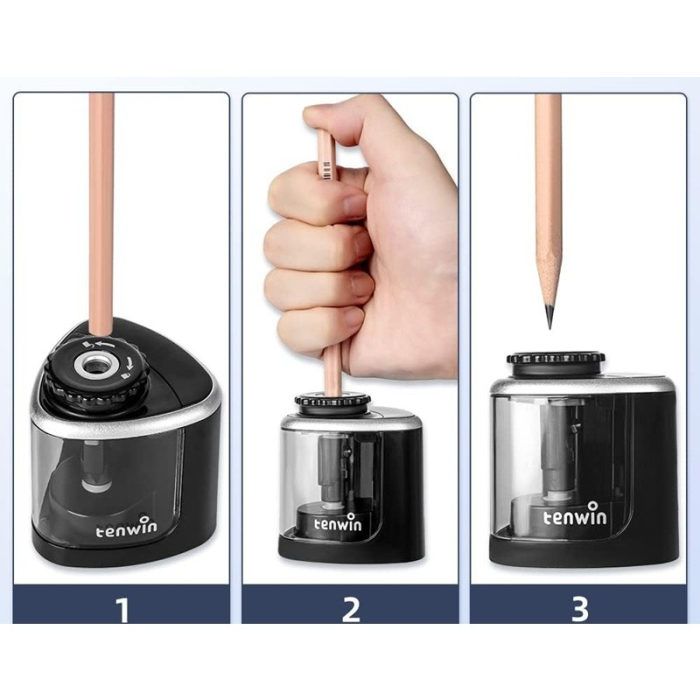 tenwin
1
tenwin
2
tenwin
3