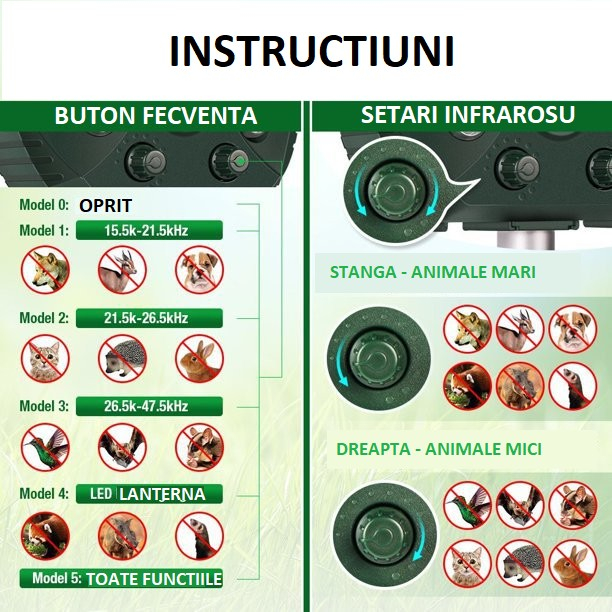 INSTRUCTIUNI

BUTON FECVENTA

Model 0: OPRIT

Model 1: 15.5k-21.5kHz

Model 2: 21.5k-26.5kHz

Model 3: 26.5k-47.5kHz

Model 4: LED LANTERNA

Model 5: TOATE FUNCTIILE

SETARI INFRAROSU

STANGA - ANIMALE MARI

DREAPTA - ANIMALE MICI