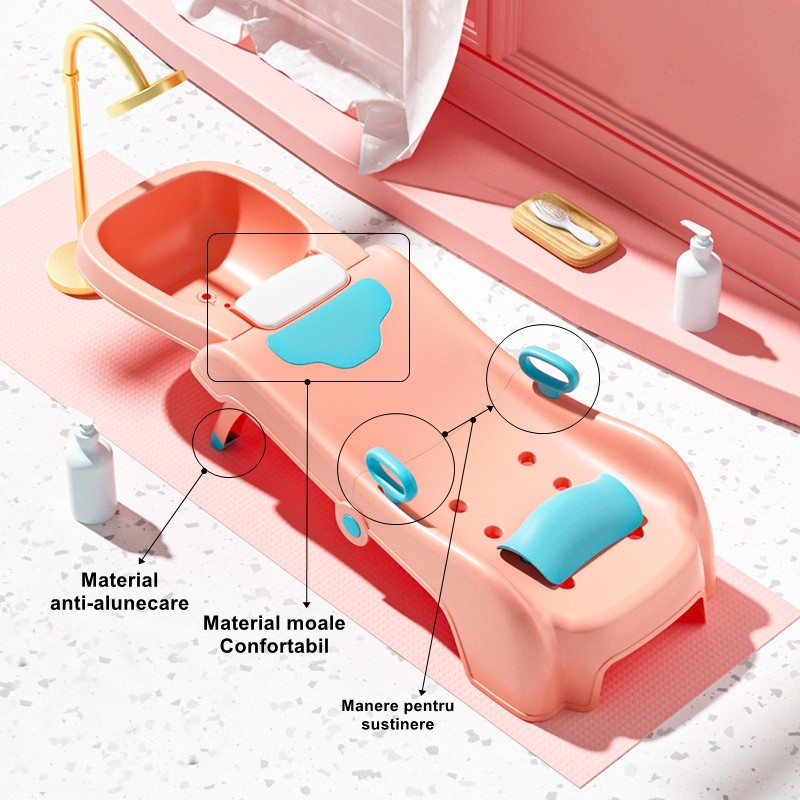 Material anti-alunecare

Material moale Confortabil

Manere pentru sustinere