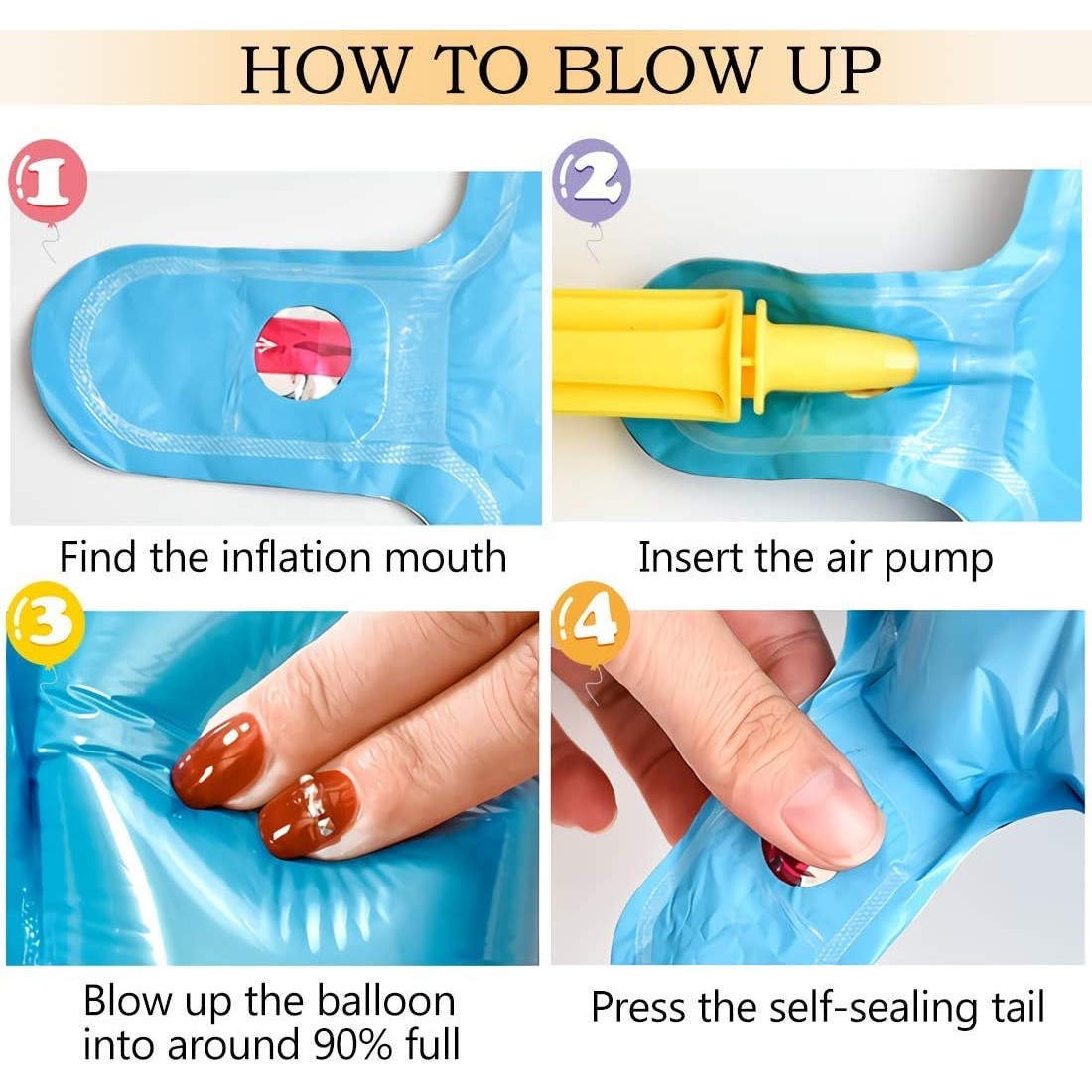 HOW TO BLOW UP

1

Find the inflation mouth

2

Insert the air pump

3

Blow up the balloon into around 90% full

4

Press the self-sealing tail