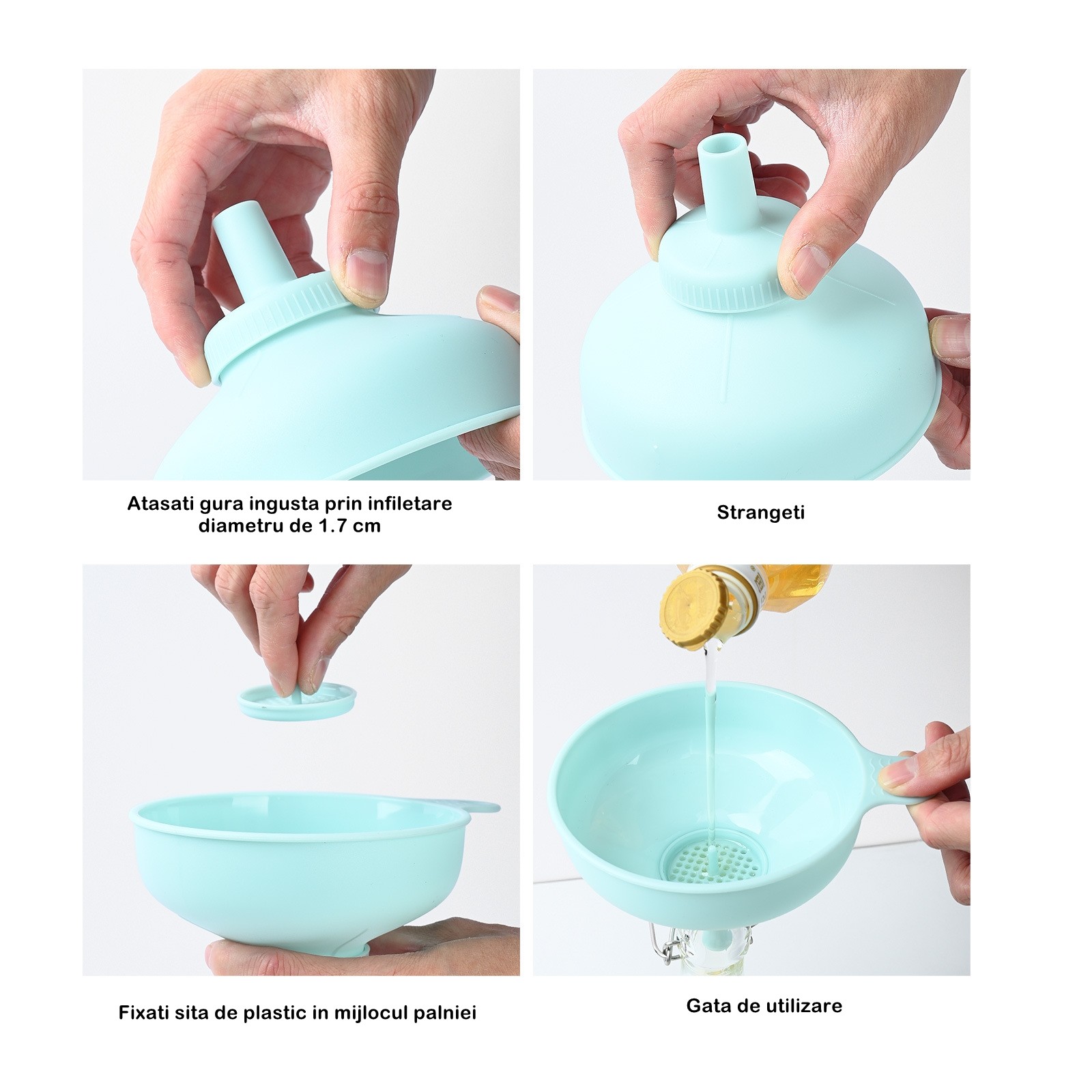 Atasati gura ingusta prin infiletare diametru de 1.7 cm

Strangeti

Fixati sita de plastic in mijlocul palniei

Gata de utilizare