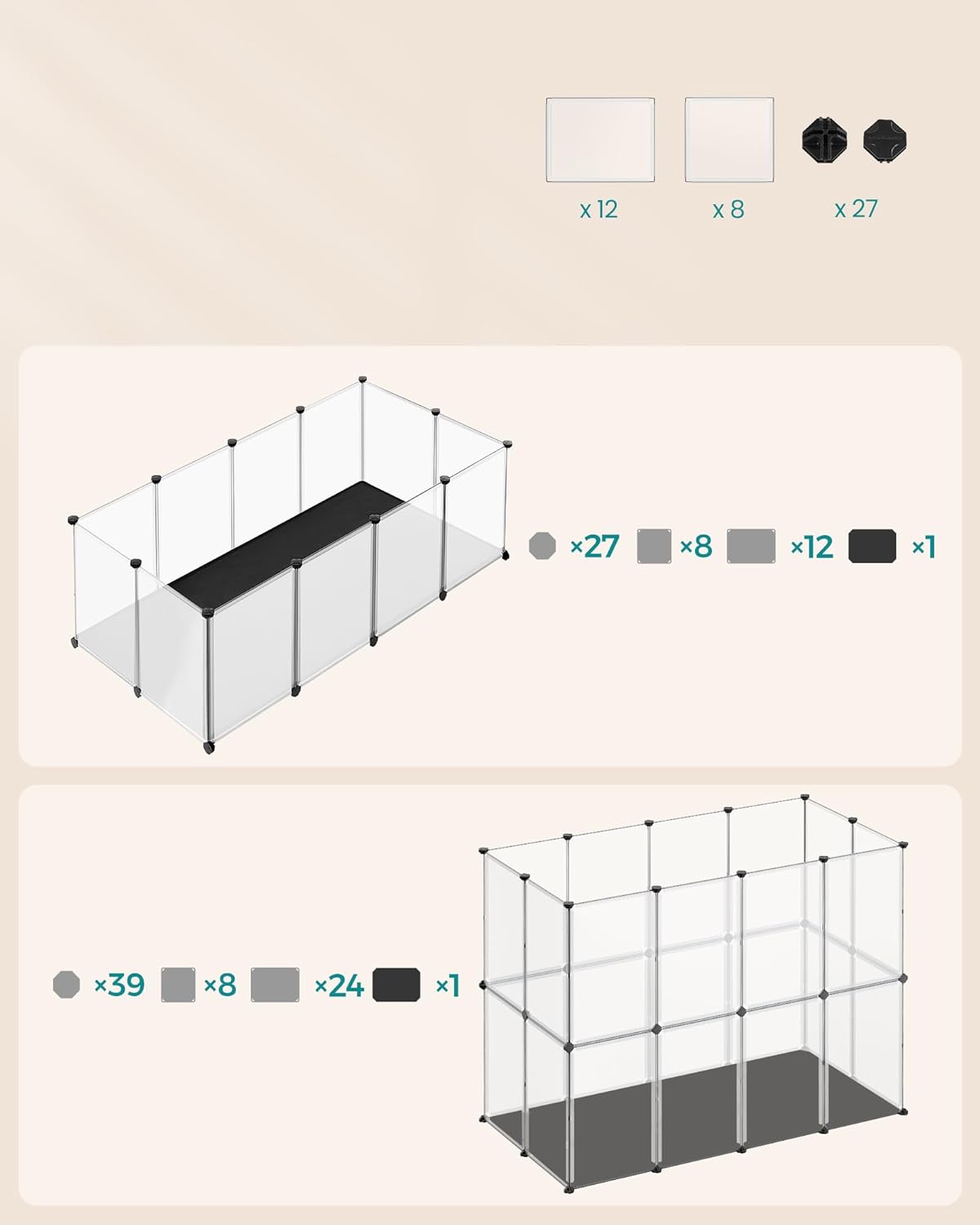 x 12 x 8 x 27

×27 ×8 ×12 ×1

×39 ×8 ×24 ×1