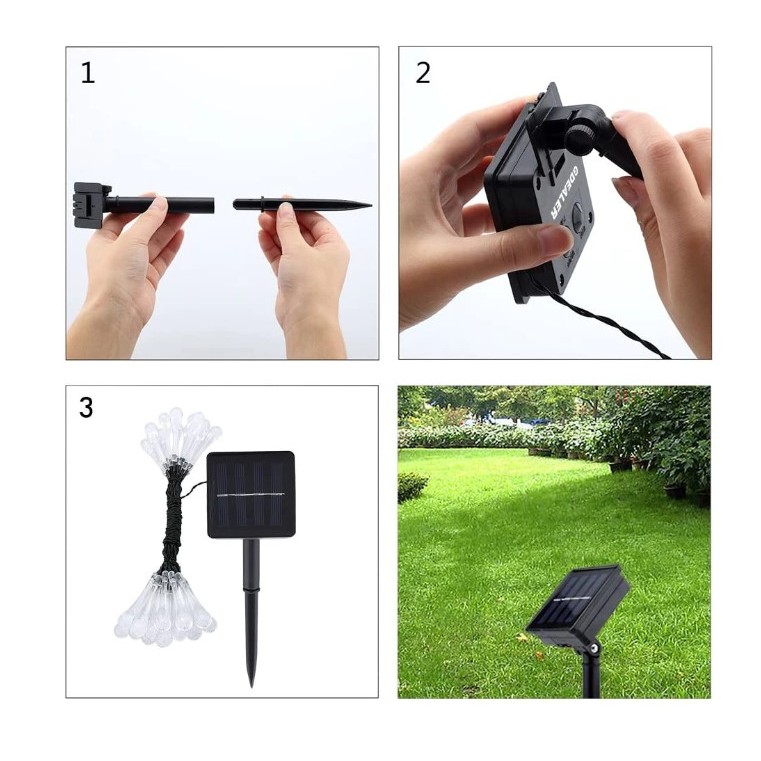 1

2

GDEALER

3