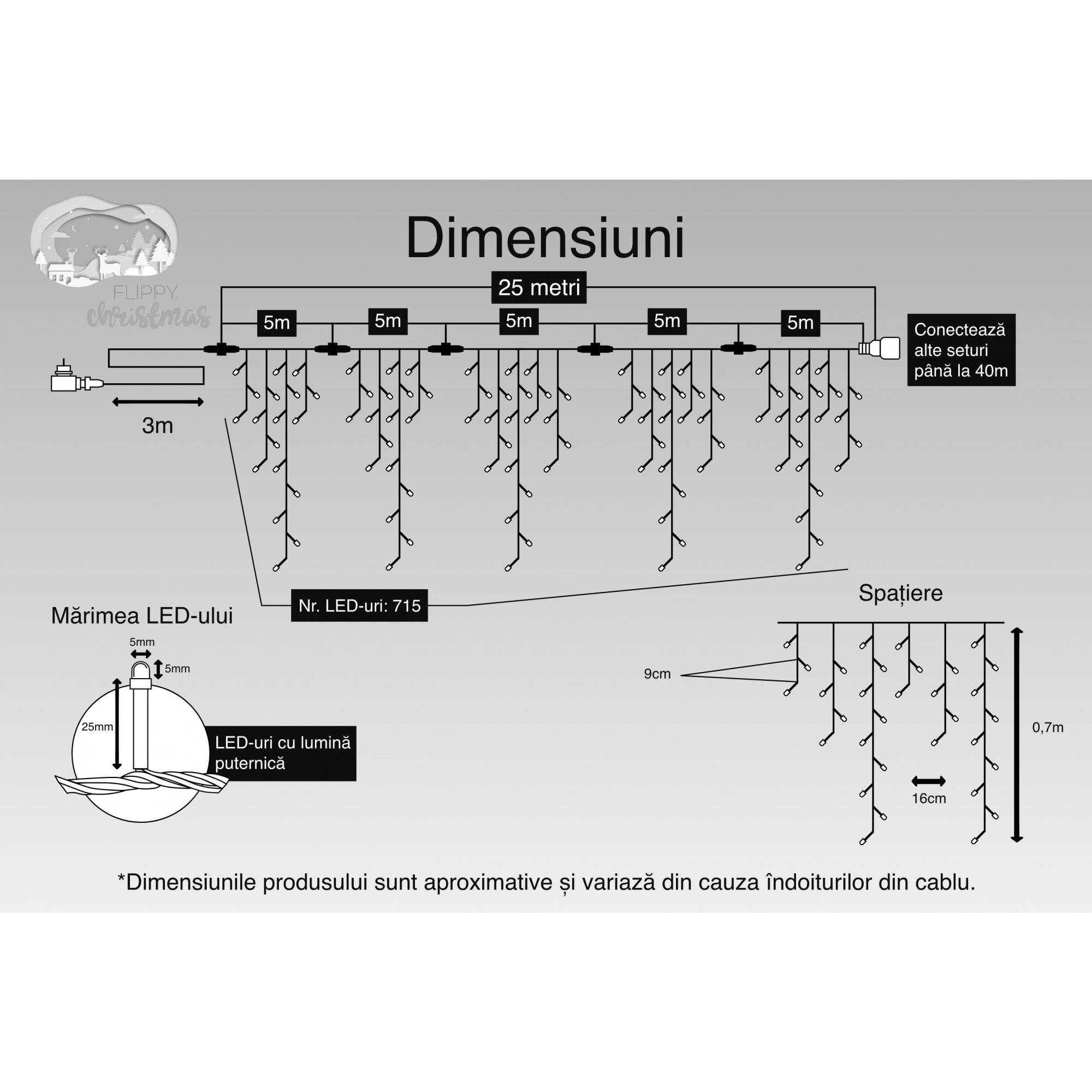 FLIPPY
christmas

Dimensiuni

25 metri

5m

5m

5m

5m

5m

Conectează alte seturi până la 40m

3m

Nr. LED-uri: 715

Mărimea LED-ului

5mm

5mm

25mm

LED-uri cu lumină puternică

Spațiere

9cm

0,7m

16cm

*Dimensiunile produsului sunt aproximative și variază din cauza îndoiturilor din cablu.