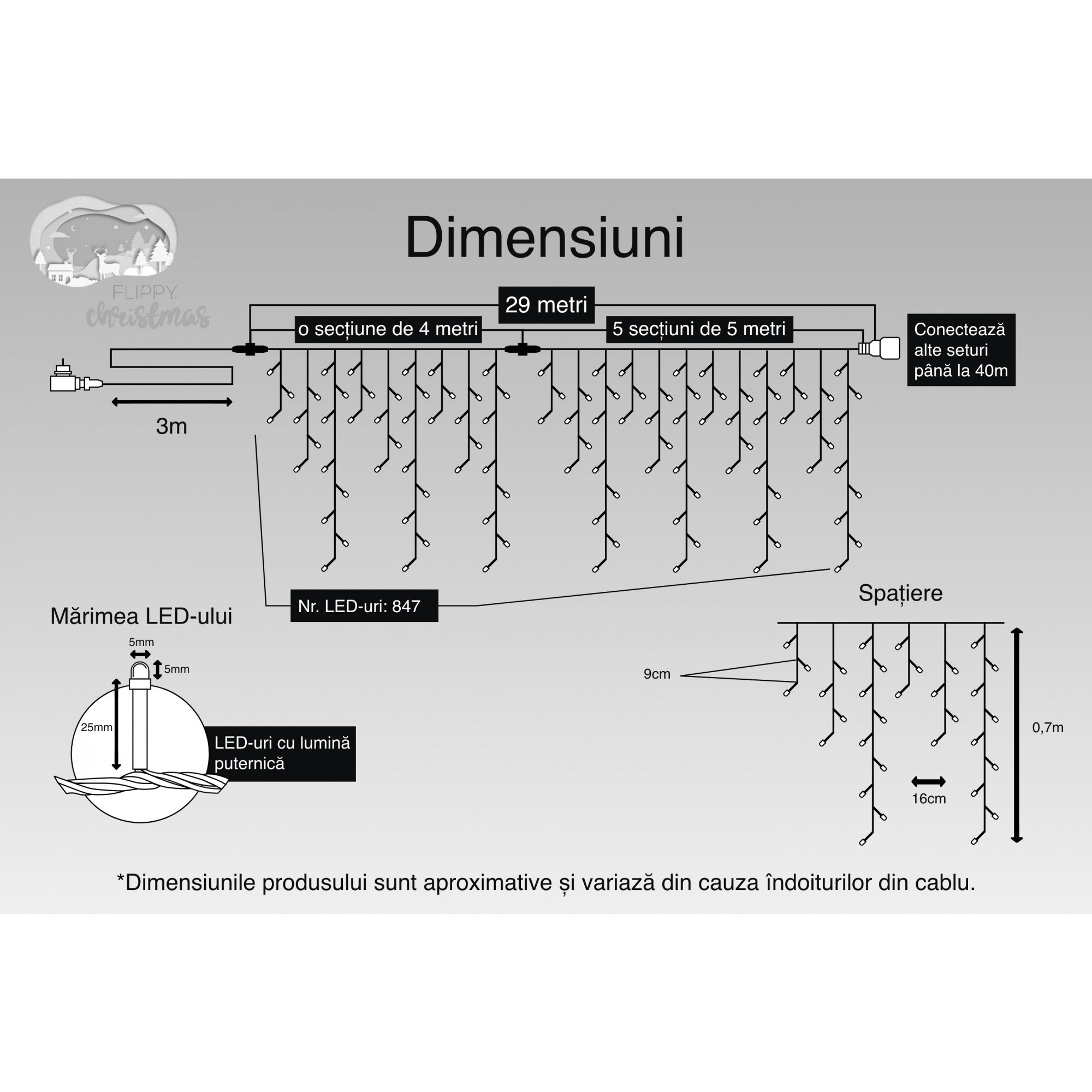 FLIPPY christmas

Dimensiuni

29 metri

o secțiune de 4 metri

5 secțiuni de 5 metri

Conectează alte seturi până la 40m

3m

Nr. LED-uri: 847

Mărimea LED-ului

5mm

5mm

25mm

LED-uri cu lumină puternică

Spațiere

9cm

0,7m

16cm

*Dimensiunile produsului sunt aproximative și variază din cauza îndoiturilor din cablu.